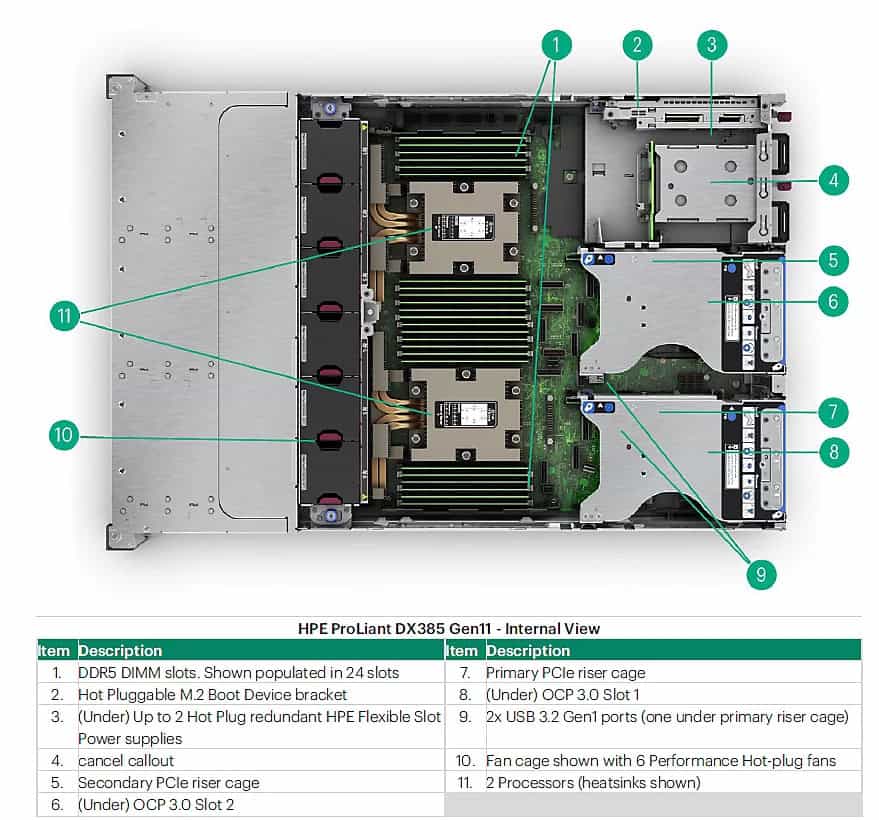 1
2
3
4
5
6
7
8
9
10
11

HPE ProLiant DX385 Gen11 - Internal View

| Item | Description | Item | Description |
|---|---|---|---|
| 1. | DDR5 DIMM slots. Shown populated in 24 slots | 7. | Primary PCIe riser cage |
| 2. | Hot Pluggable M.2 Boot Device bracket | 8. | (Under) OCP 3.0 Slot 1 |
| 3. | (Under) Up to 2 Hot Plug redundant HPE Flexible Slot Power supplies | 9. | 2x USB 3.2 Gen1 ports (one under primary riser cage) |
| 4. | cancel callout | 10. | Fan cage shown with 6 Performance Hot-plug fans |
| 5. | Secondary PCIe riser cage | 11. | 2 Processors (heatsinks shown) |
| 6. | (Under) OCP 3.0 Slot 2 | | |