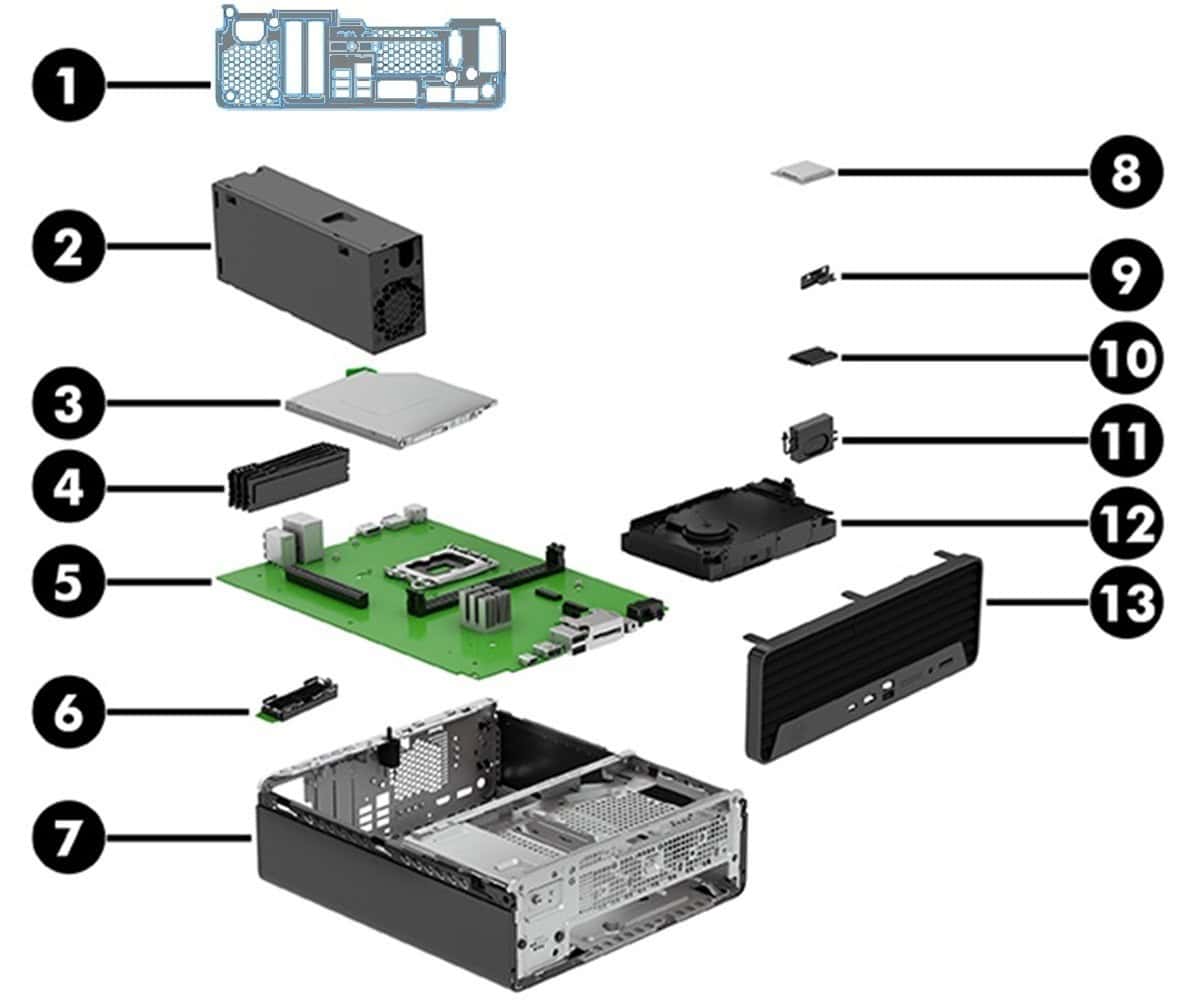 1
2
3
4
5
6
7
8
9
10
11
12
13