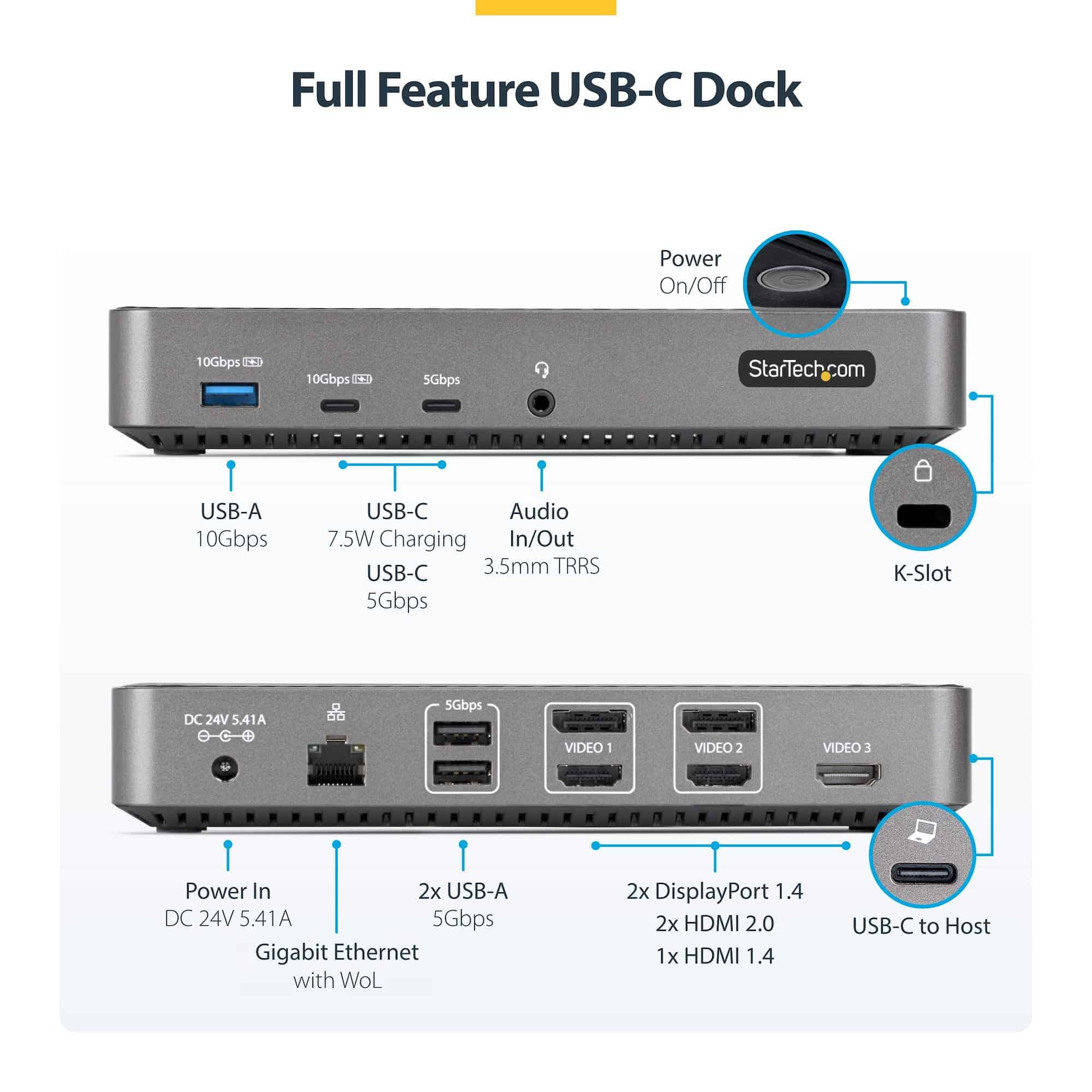 Full Feature USB-C Dock

Power
On/Off

10Gbps

10Gbps

5Gbps

StarTech.com

USB-A
10Gbps

USB-C
7.5W Charging

USB-C
5Gbps

Audio
In/Out
3.5mm TRRS

K-Slot

DC 24V 5.41A

5Gbps

VIDEO 1

VIDEO 2

VIDEO 3

Power In
DC 24V 5.41A

Gigabit Ethernet
with WoL

2x USB-A
5Gbps

2x DisplayPort 1.4
2x HDMI 2.0
1x HDMI 1.4

USB-C to Host