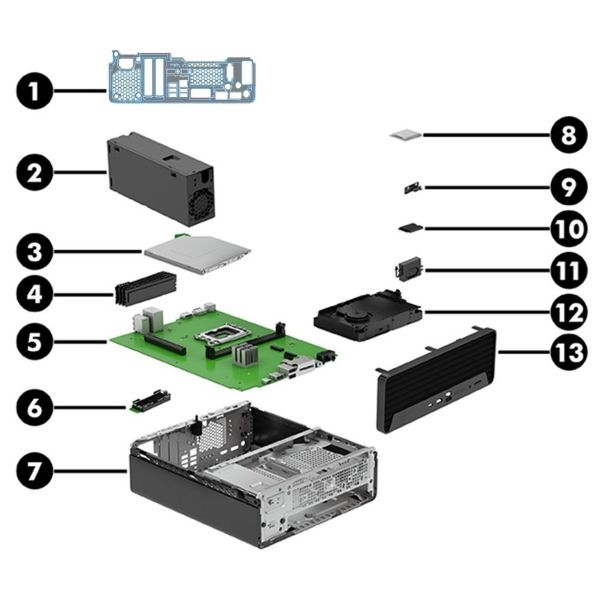 1
2
3
4
5
6
7
8
9
10
11
12
13