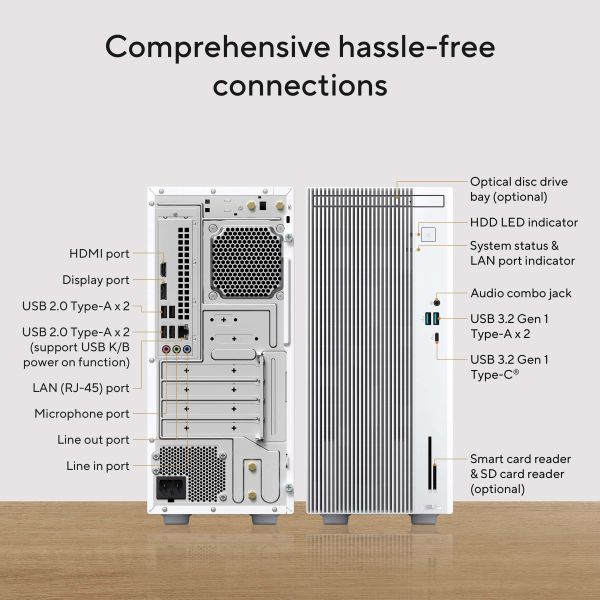 Comprehensive hassle-free connections

HDMI port
Display port
USB 2.0 Type-A x 2
USB 2.0 Type-A x 2 (support USB K/B power on function)
LAN (RJ-45) port
Microphone port
Line out port
Line in port

Optical disc drive bay (optional)
HDD LED indicator
System status & LAN port indicator
Audio combo jack
USB 3.2 Gen 1 Type-A x 2
USB 3.2 Gen 1 Type-C®
Smart card reader & SD card reader (optional)