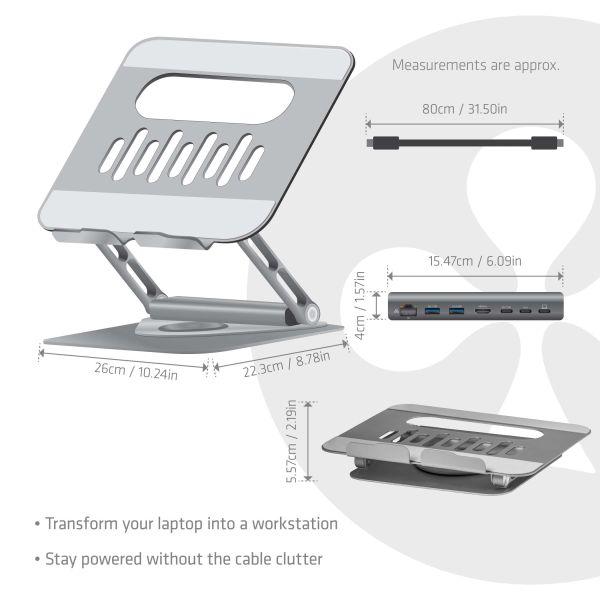 Measurements are approx.

80cm / 31.50in

15.47cm / 6.09in

4cm / 1.57in

26cm / 10.24in

22.3cm / 8.78in

5.57cm / 2.19in

• Transform your laptop into a workstation

• Stay powered without the cable clutter