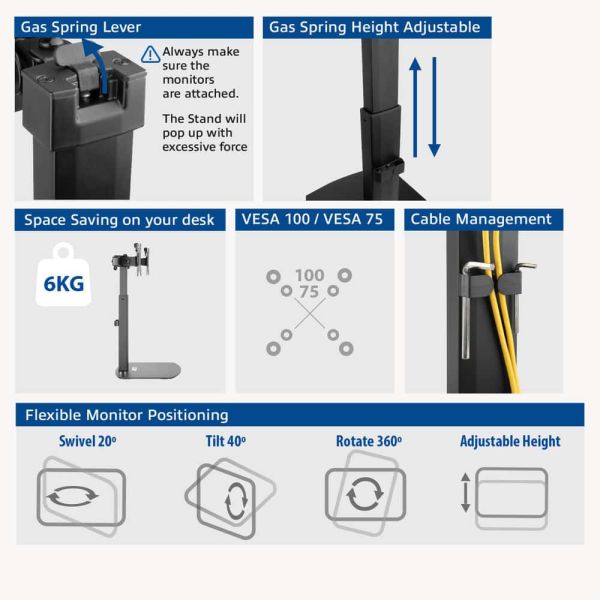 Gas Spring Lever

Always make sure the monitors are attached.

The Stand will pop up with excessive force

Gas Spring Height Adjustable

Space Saving on your desk

6KG

VESA 100 / VESA 75

100

75

Cable Management

Flexible Monitor Positioning

Swivel 20º

Tilt 40º

Rotate 360º

Adjustable Height